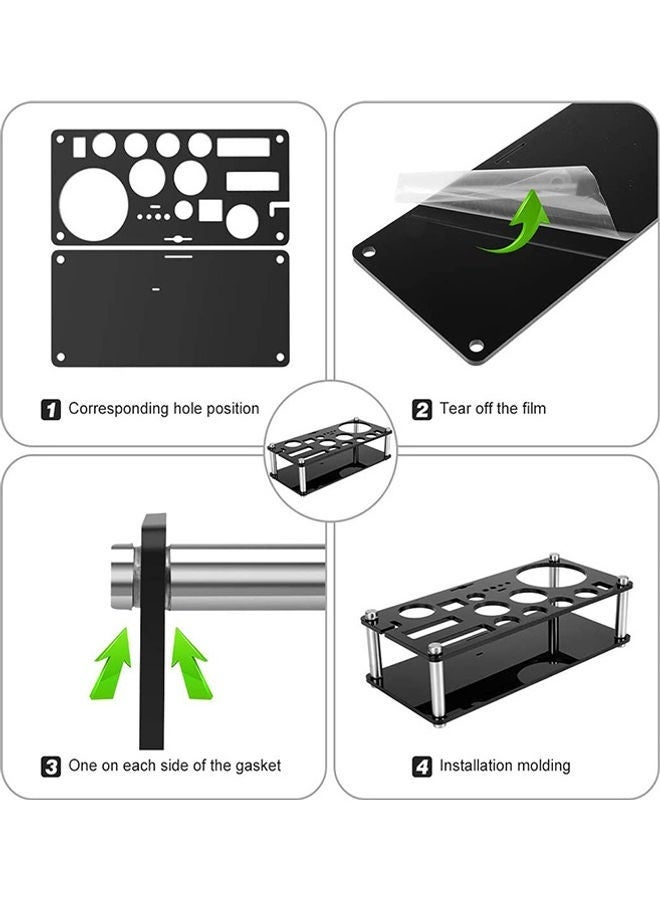 1 Corresponding hole position

2 Tear off the film

3 One on each side of the gasket

4 Installation molding